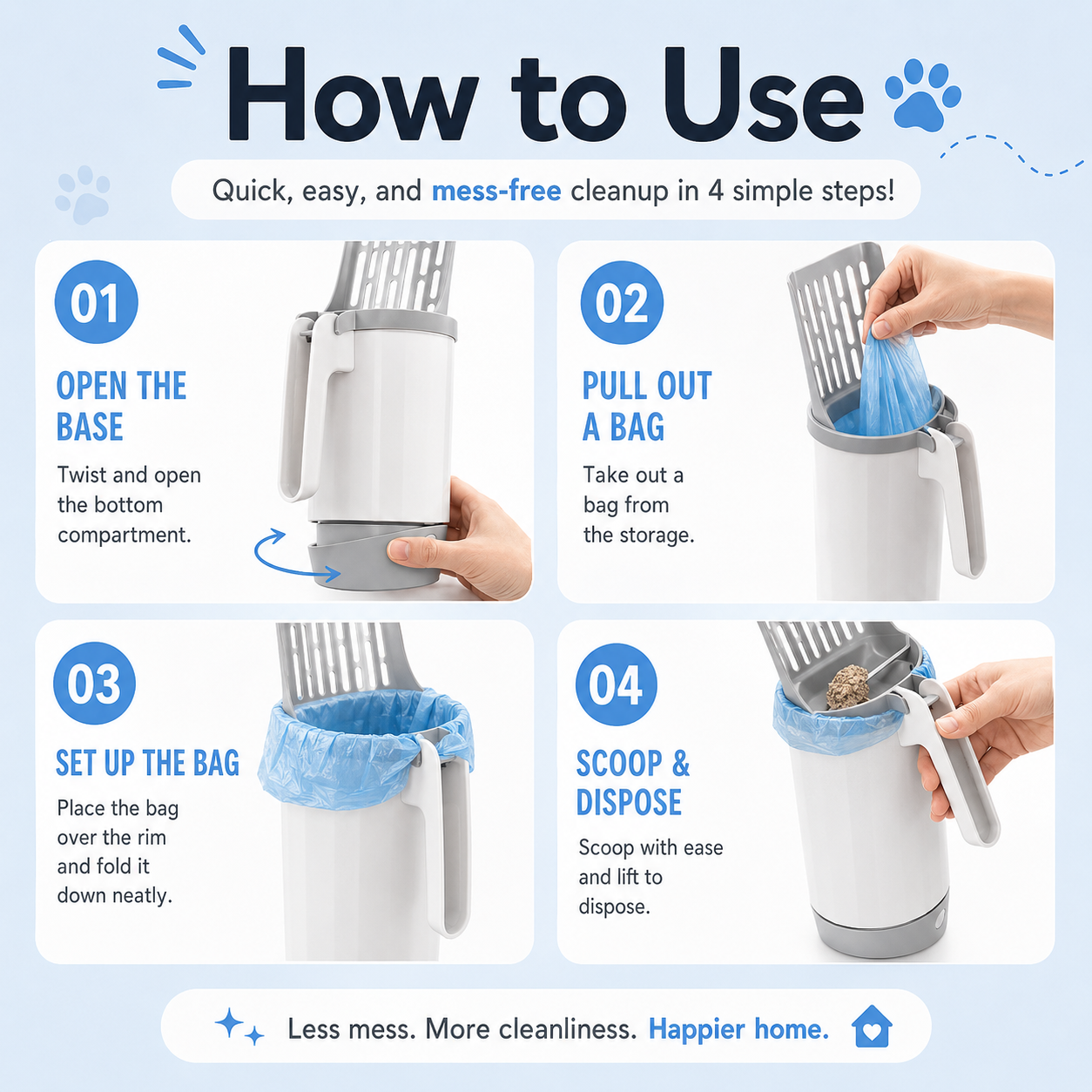 How to Use

Quick, easy, and mess-free cleanup in 4 simple steps!

01

OPEN THE BASE

Twist and open the bottom compartment.

02

PULL OUT A BAG

Take out a bag from the storage.

03

SET UP THE BAG

Place the bag over the rim and fold it down neatly.

04

SCOOP & DISPOSE

Scoop with ease and lift to dispose.

Less mess. More cleanliness. Happier home.